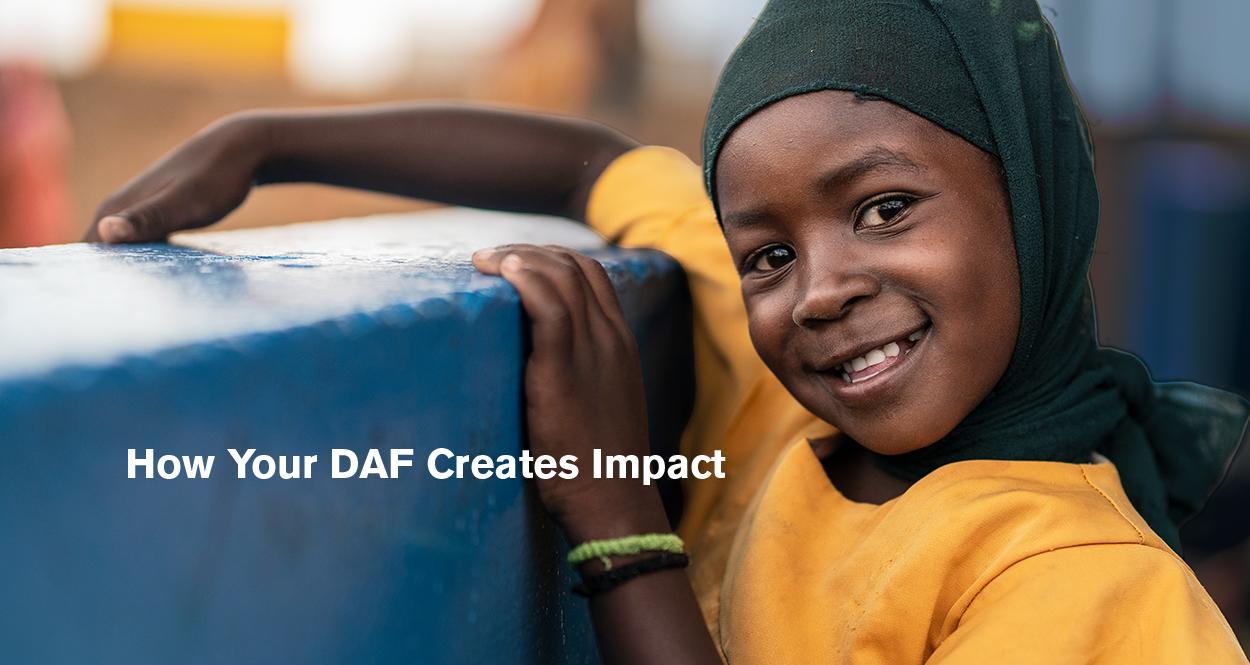 How Your DAF Creates Impact